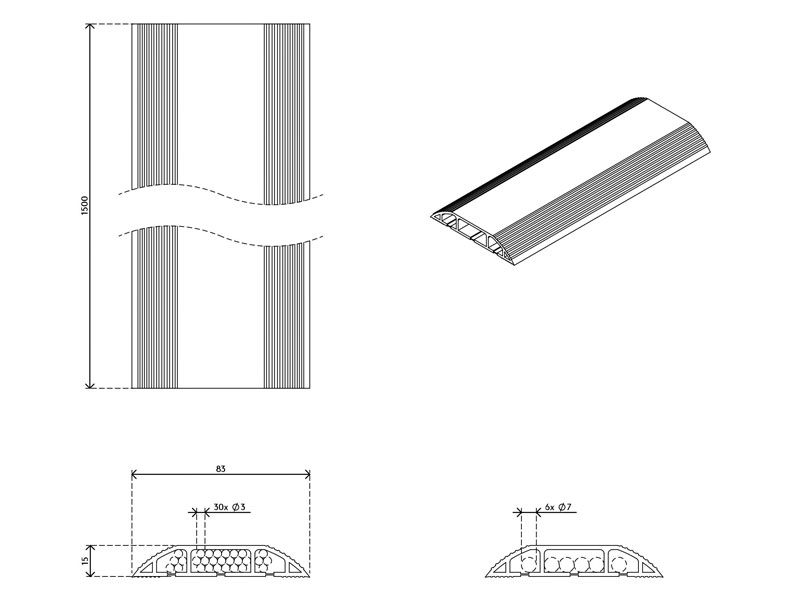 1500

83

30x $\varnothing 3$

15

6x $\varnothing 7$