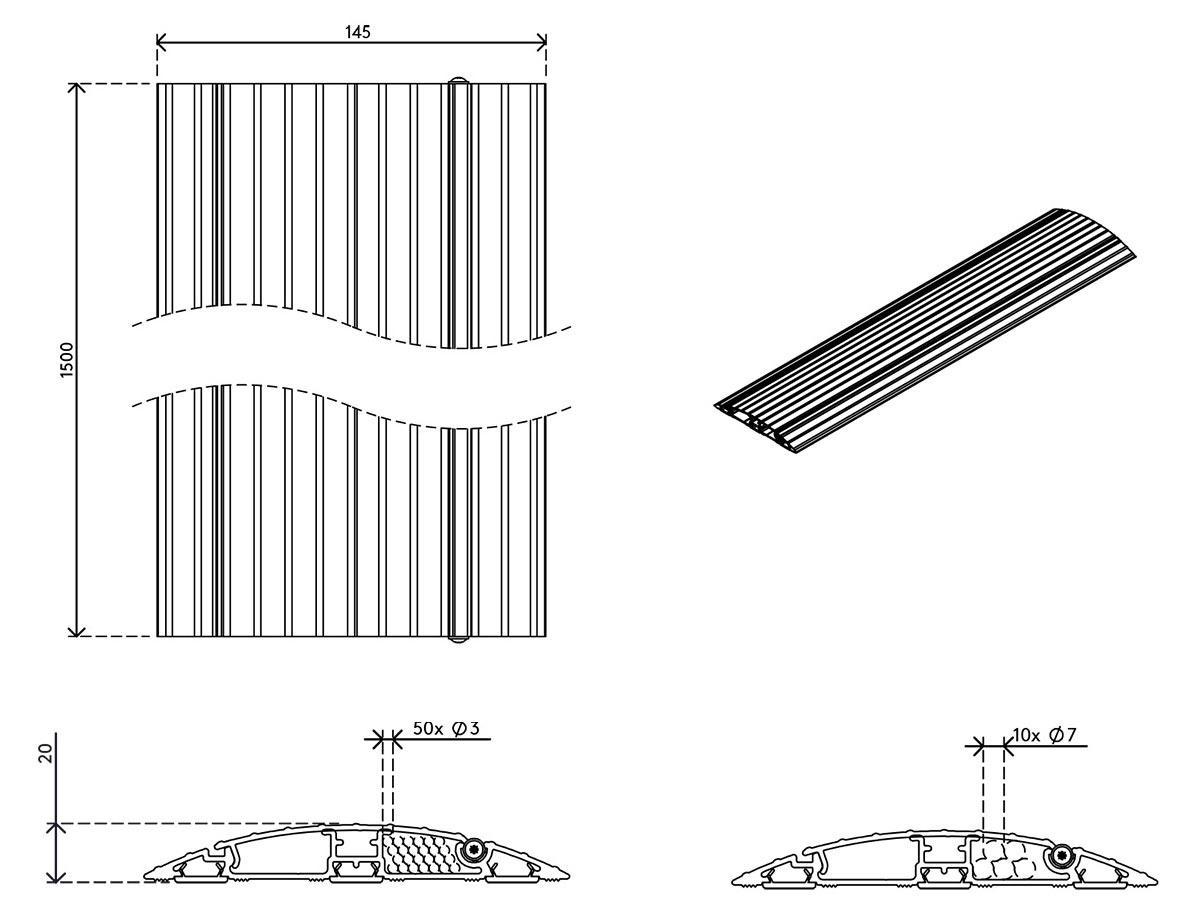 145

1500

20

50x $\varnothing 3$

10x $\varnothing 7$