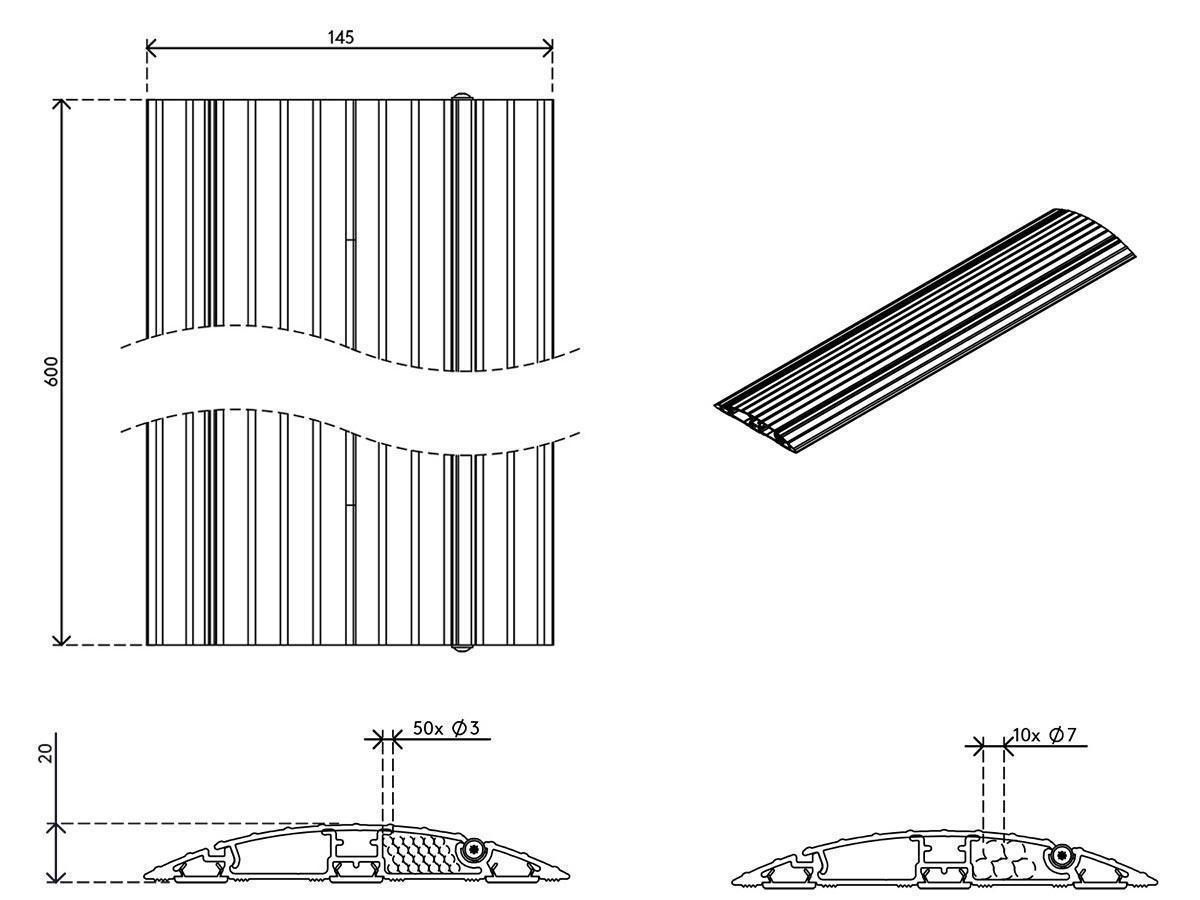 145

600

20

50x Ø3

10x Ø7