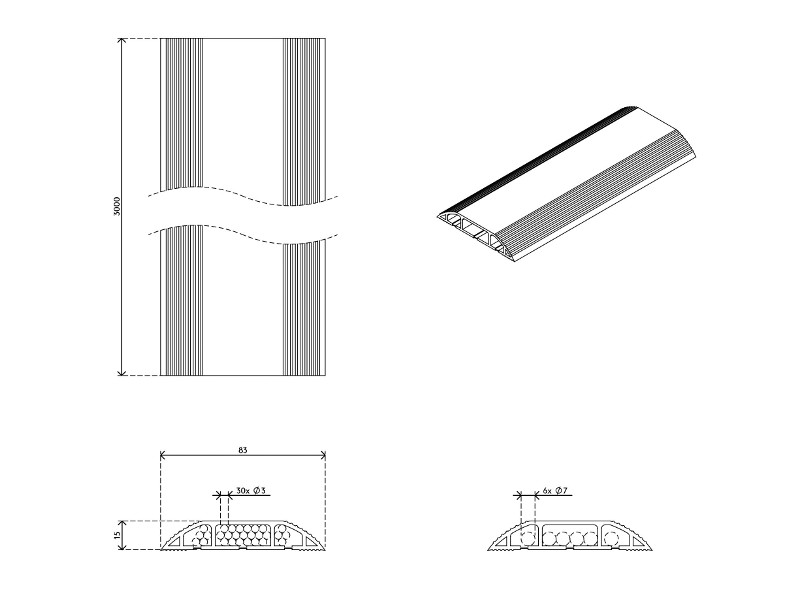 3000

83

30x Ø3

15

6x Ø7